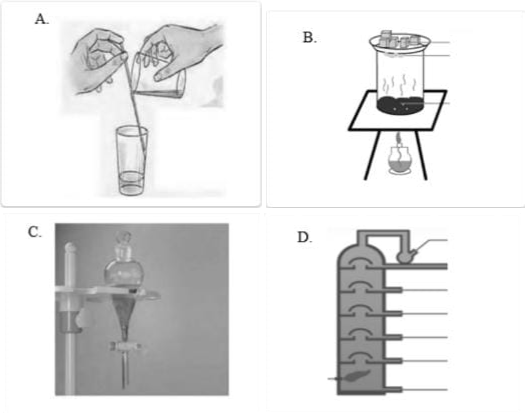 A.

B.

C.

D.