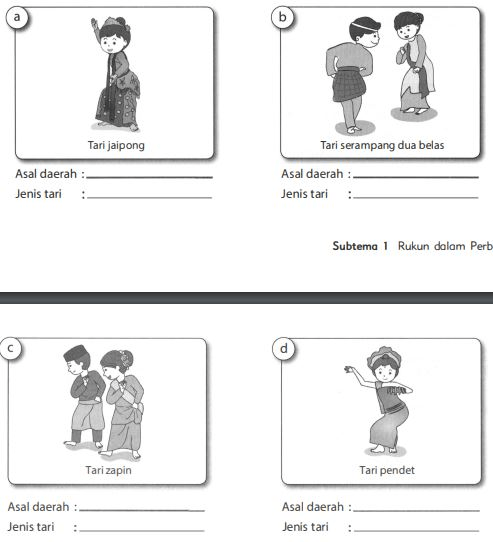 a

Tari jaipong

Asal daerah : ____________

Jenis tari : ____________

b

Tari serampang dua belas

Asal daerah : ____________

Jenis tari : ____________

Subtema 1 Rukun dalam Perb

c

Tari zapin

Asal daerah : ____________

Jenis tari : ____________

d

Tari pendet

Asal daerah : ____________

Jenis tari : ____________