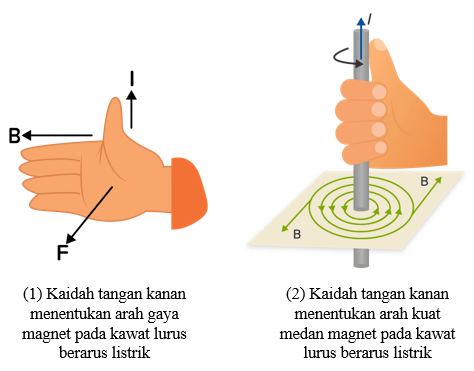 I

B

F

(1) Kaidah tangan kanan menentukan arah gaya magnet pada kawat lurus berarus listrik

I

B

B

(2) Kaidah tangan kanan menentukan arah kuat medan magnet pada kawat lurus berarus listrik