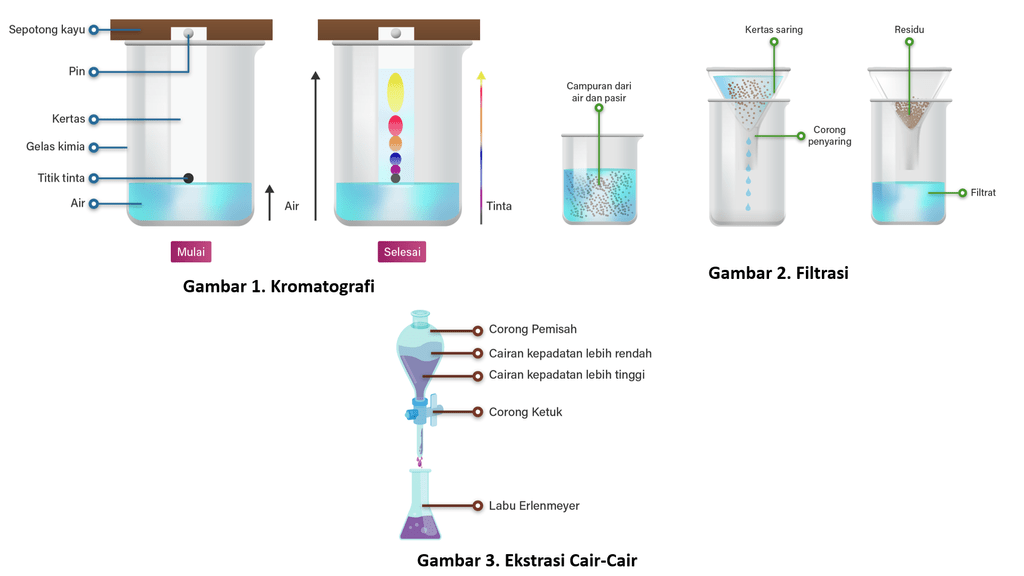 Sepotong kayu
Pin
Kertas
Gelas kimia
Titik tinta
Air
Air
Tinta
Mulai
Selesai

Gambar 1. Kromatografi

Campuran dari air dan pasir
Kertas saring
Corong penyaring
Residu
Filtrat

Gambar 2. Filtrasi

Corong Pemisah
Cairan kepadatan lebih rendah
Cairan kepadatan lebih tinggi
Corong Ketuk
Labu Erlenmeyer

Gambar 3. Ekstrasi Cair-Cair