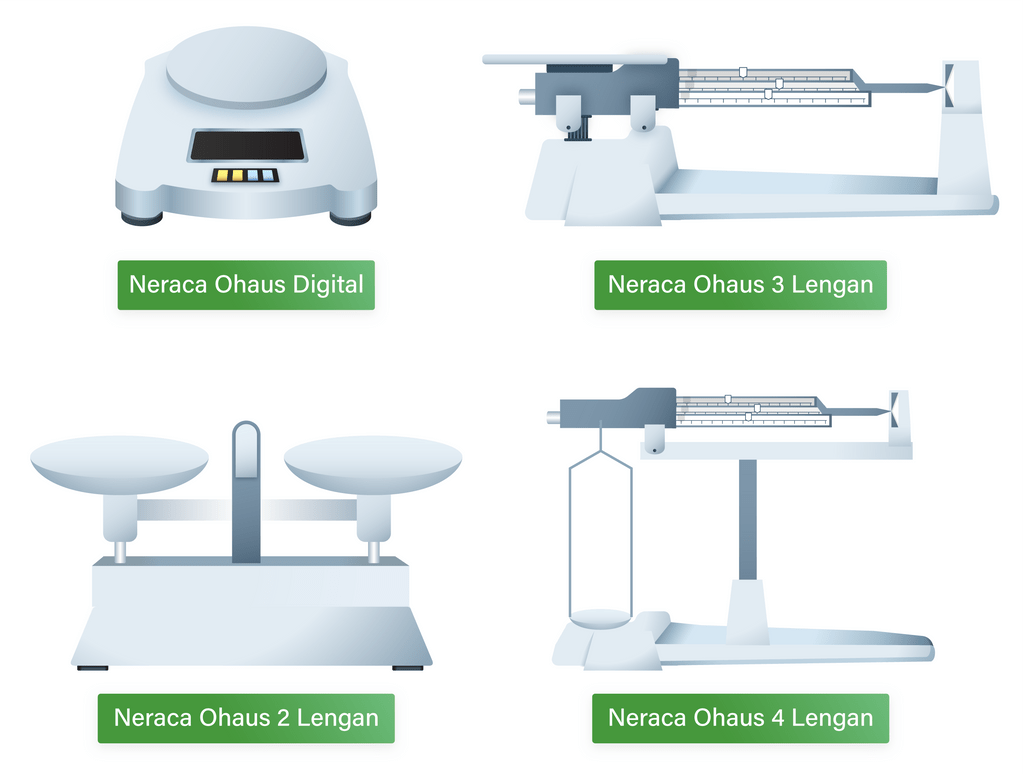 Neraca Ohaus Digital

Neraca Ohaus 3 Lengan

Neraca Ohaus 2 Lengan

Neraca Ohaus 4 Lengan