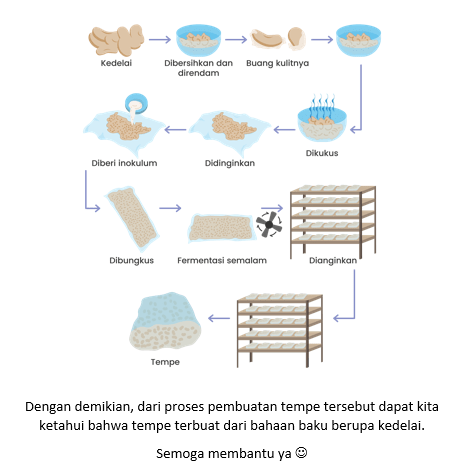 Kedelai

Dibersihkan dan direndam

Buang kulitnya

Dikukus

Didinginkan

Diberi inokulum

Dibungkus

Fermentasi semalam

Dianginkan

Tempe

Dengan demikian, dari proses pembuatan tempe tersebut dapat kita ketahui bahwa tempe terbuat dari bahaan baku berupa kedelai.

Semoga membantu ya ☺